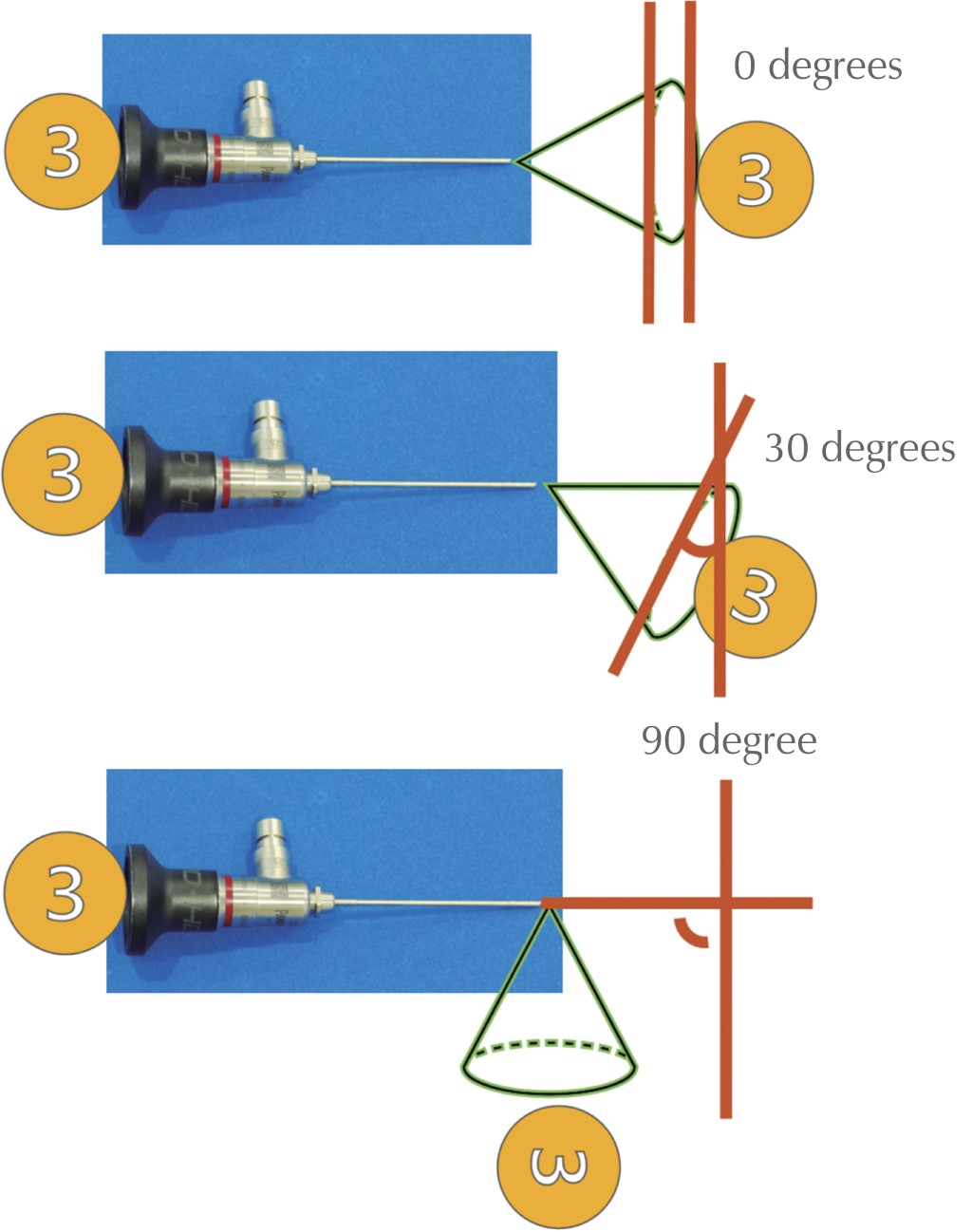 3

0 degrees

3

3

30 degrees

3

90 degree

3

3