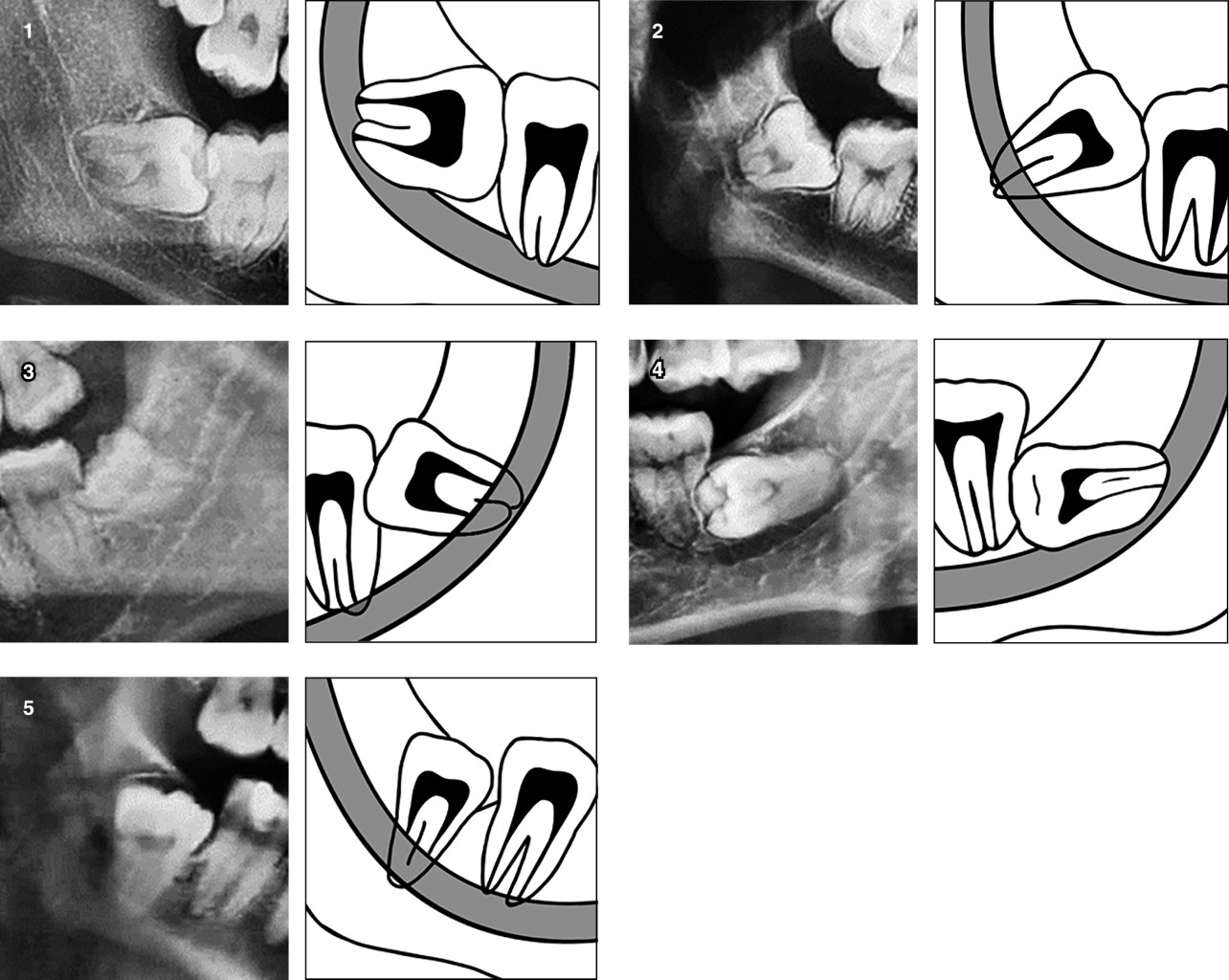 1

2

3

4

5