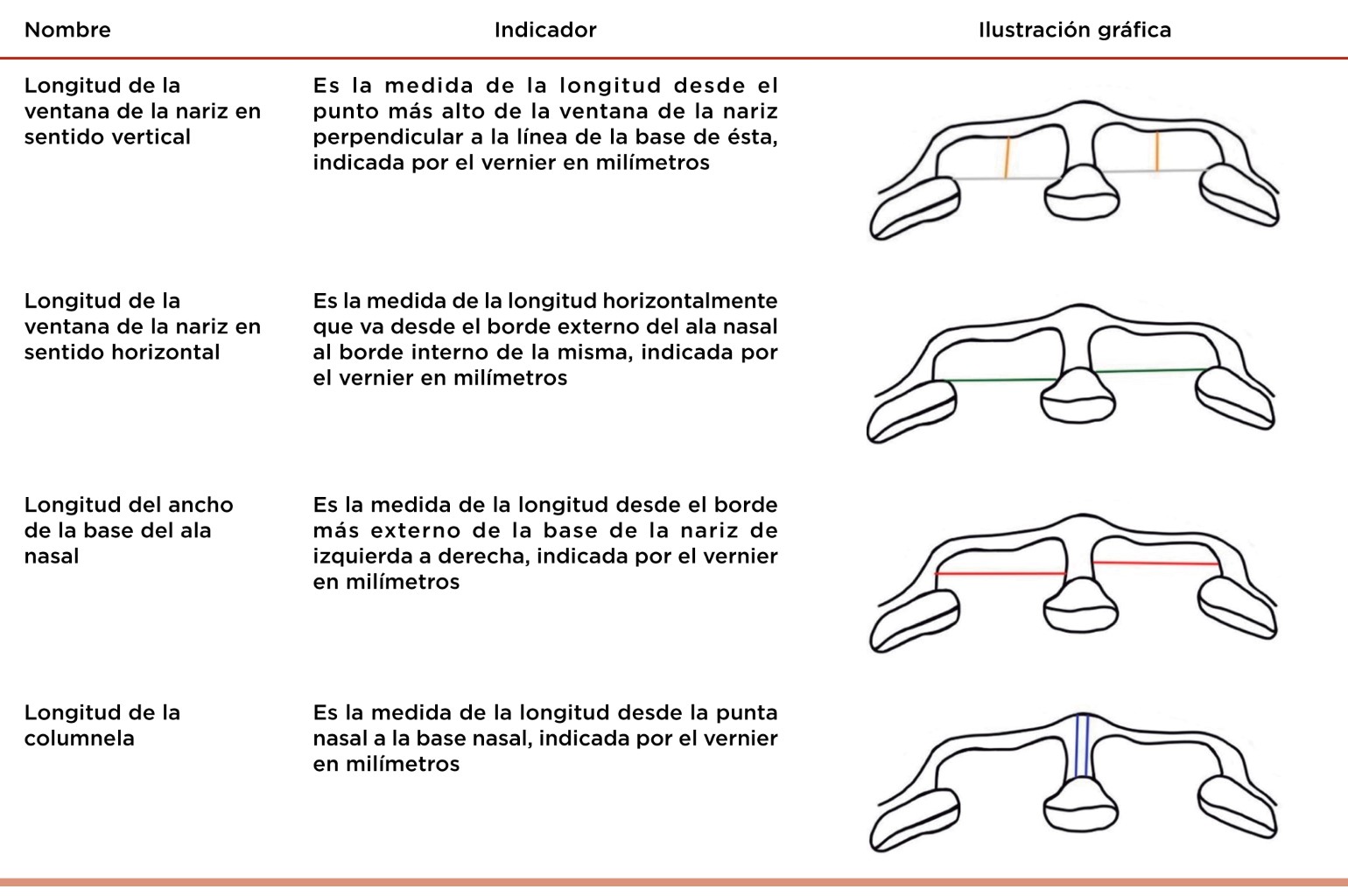 | Nombre | Indicador | Ilustración gráfica |
|---|---|---|
| Longitud de la ventana de la nariz en sentido vertical | Es la medida de la longitud desde el punto más alto de la ventana de la nariz perpendicular a la línea de la base de ésta, indicada por el vernier en milímetros | |
| Longitud de la ventana de la nariz en sentido horizontal | Es la medida de la longitud horizontalmente que va desde el borde externo del ala nasal al borde interno de la misma, indicada por el vernier en milímetros | |
| Longitud del ancho de la base del ala nasal | Es la medida de la longitud desde el borde más externo de la base de la nariz de izquierda a derecha, indicada por el vernier en milímetros | |
| Longitud de la columnela | Es la medida de la longitud desde la punta nasal a la base nasal, indicada por el vernier en milímetros | |