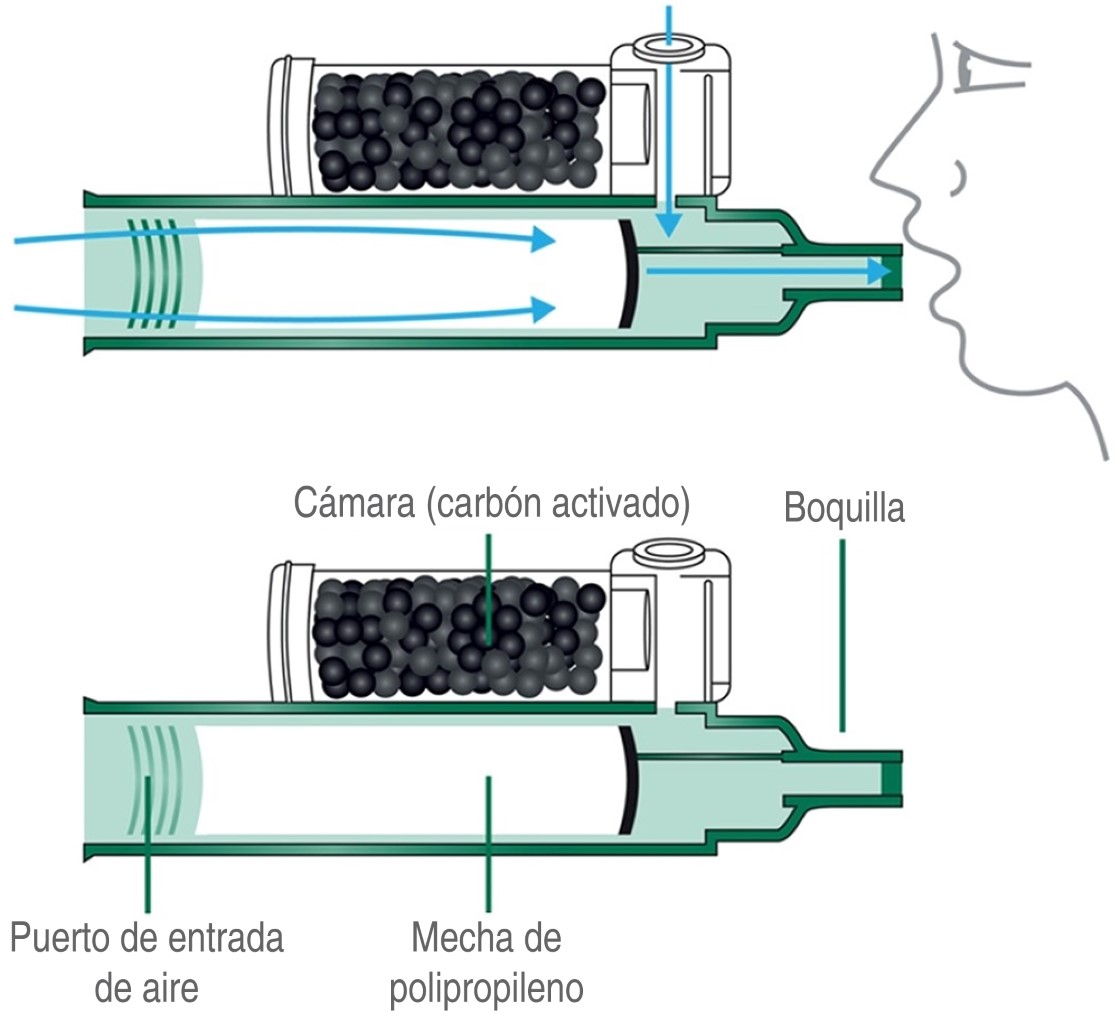 Cámara (carbón activado)

Boquilla

Puerto de entrada de aire

Mecha de polipropileno