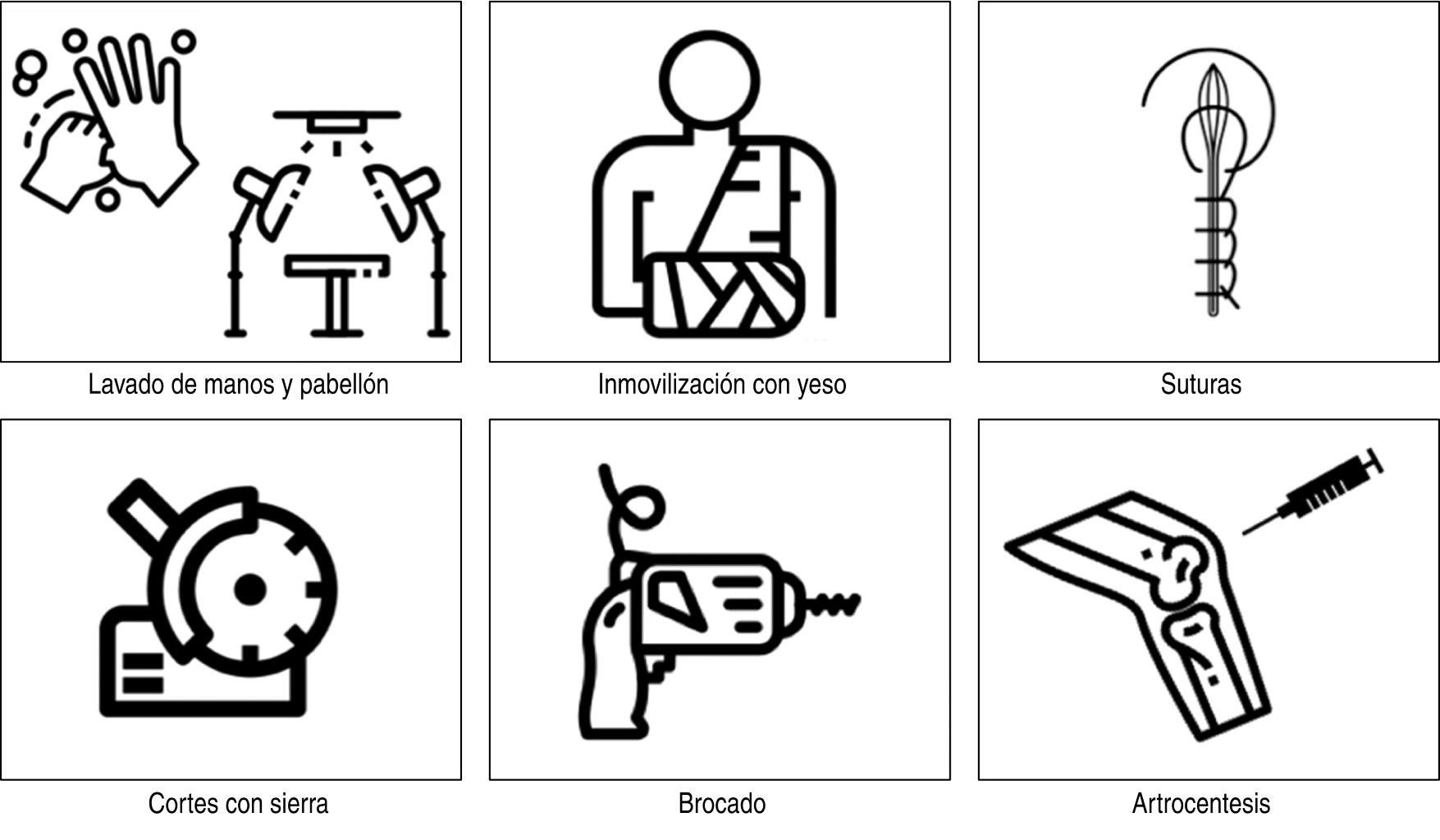 Lavado de manos y pabellón

Inmovilización con yeso

Suturas

Cortes con sierra

Brocado

Artrocentesis